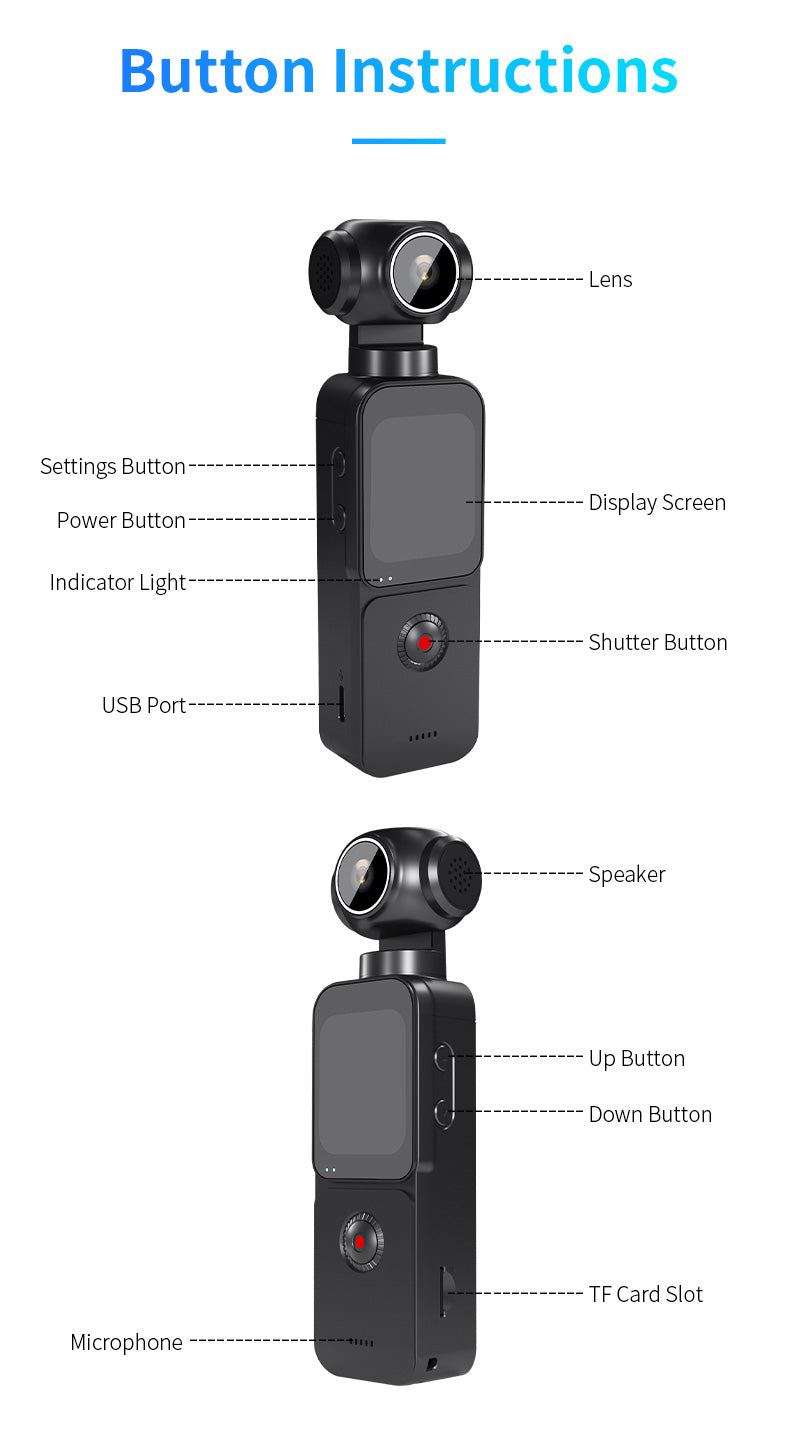 Button Instructions

Lens

Settings Button

Display Screen

Power Button

Indicator Light

Shutter Button

USB Port

Speaker

Up Button

Down Button

TF Card Slot

Microphone